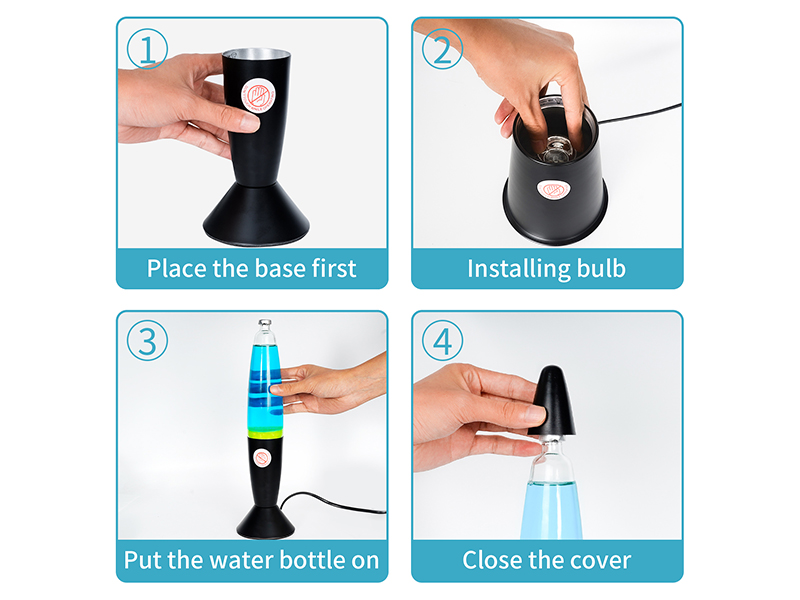 ①
Place the base first

②
Installing bulb

③
Put the water bottle on

④
Close the cover