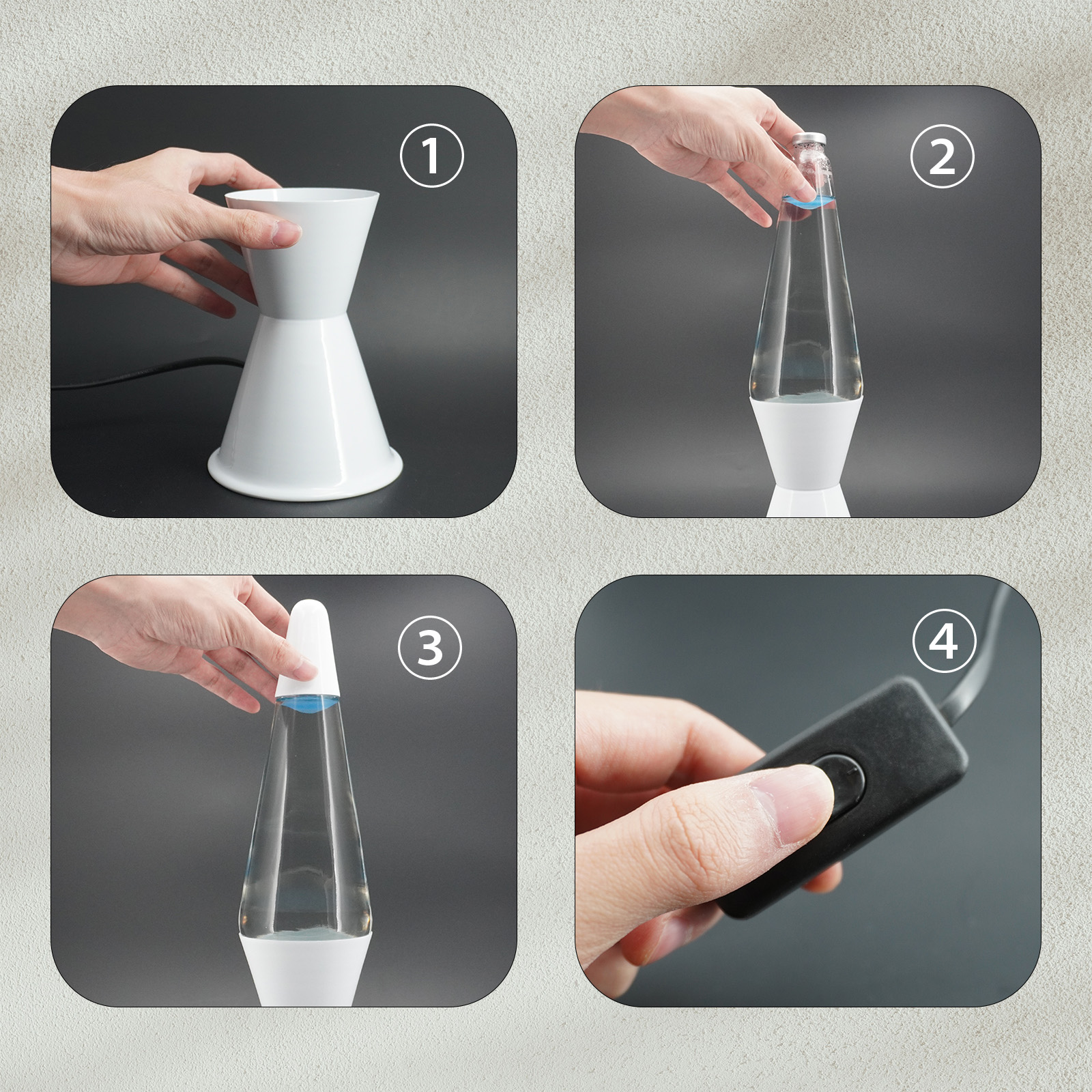 ①

②

③

④