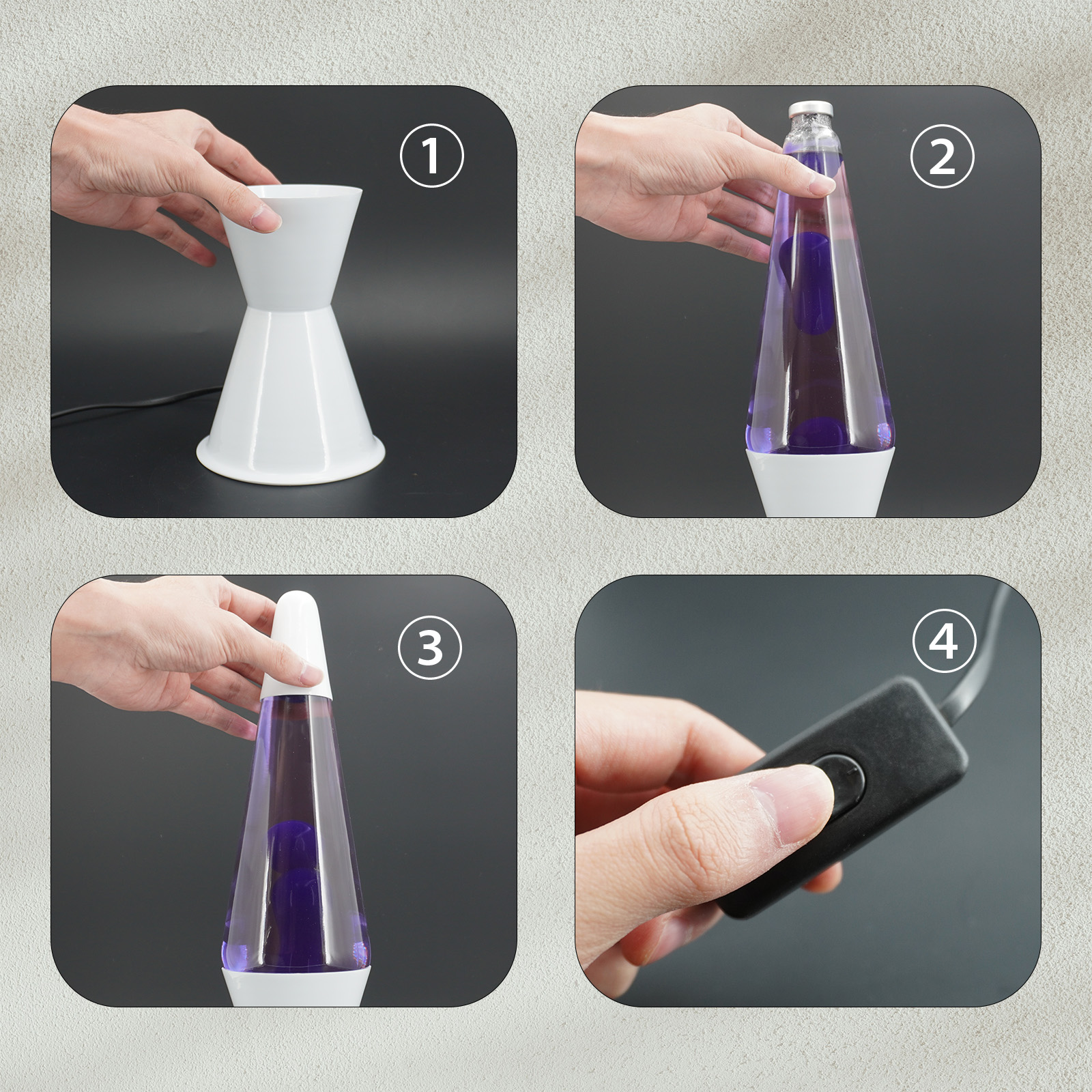 1

2

3

4