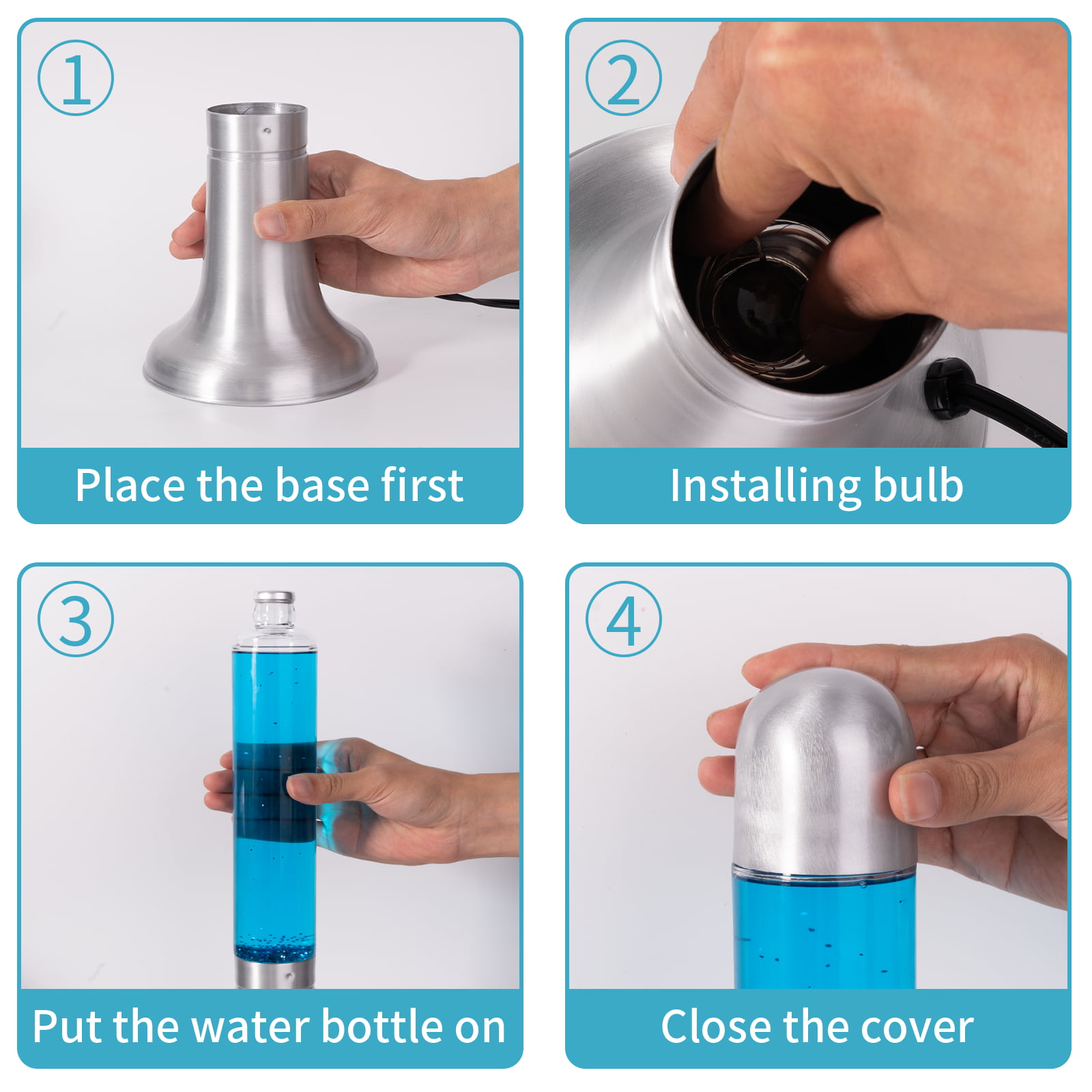 ①
Place the base first

②
Installing bulb

③
Put the water bottle on

④
Close the cover