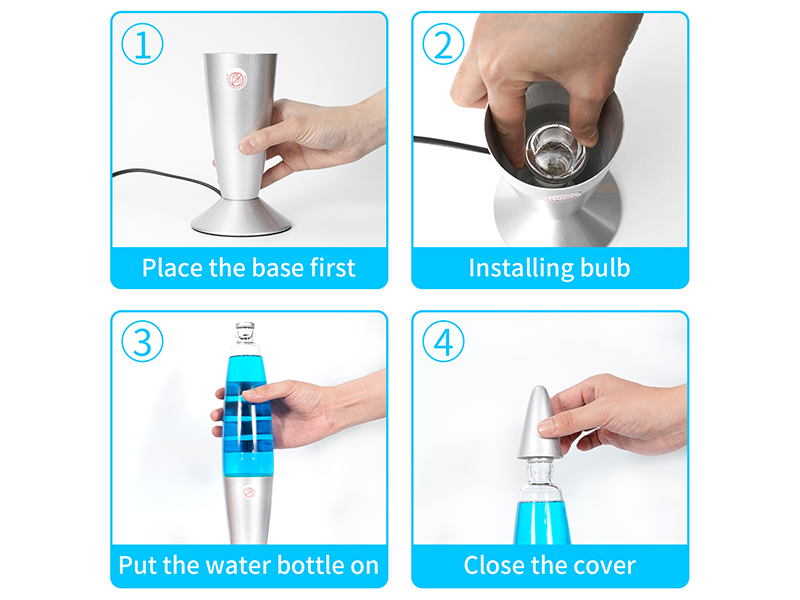 ①
Place the base first

②
Installing bulb

③
Put the water bottle on

④
Close the cover