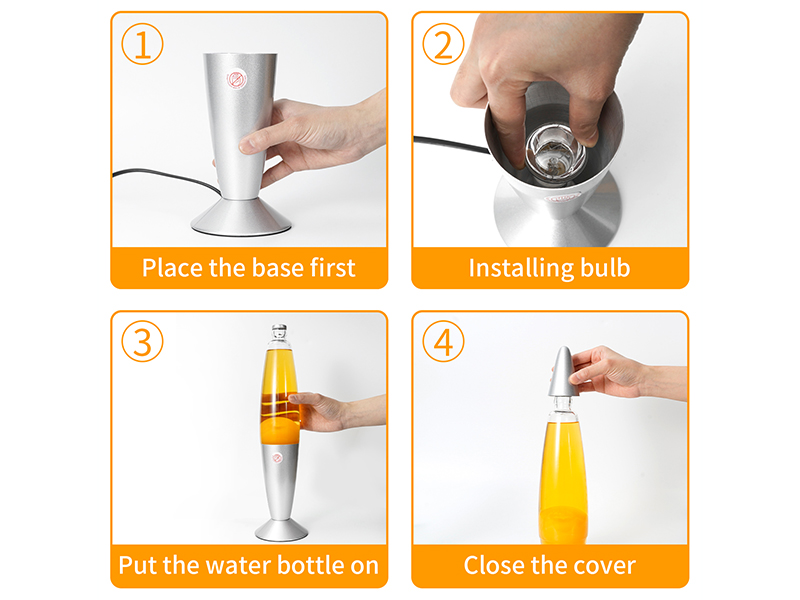 1
Place the base first

2
Installing bulb

3
Put the water bottle on

4
Close the cover